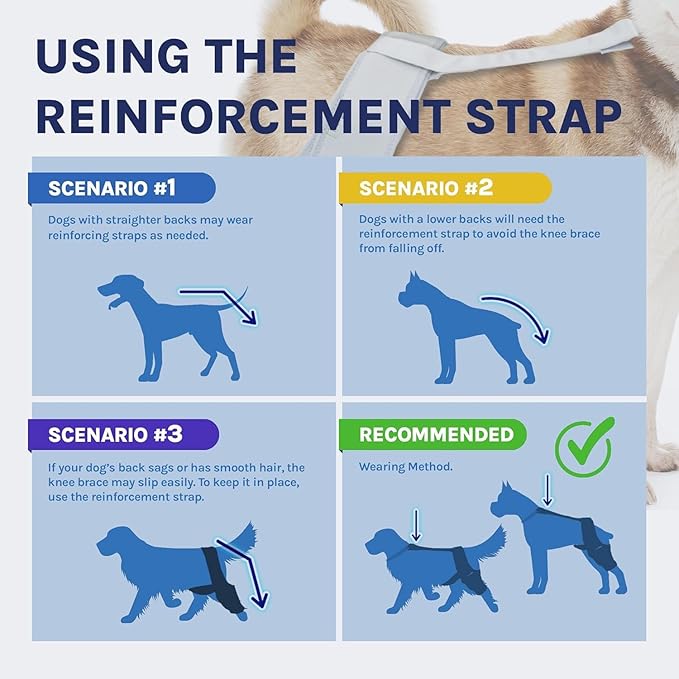 USING THE REINFORCEMENT STRAP

SCENARIO #1

Dogs with straighter backs may wear reinforcing straps as needed.

SCENARIO #2

Dogs with a lower backs will need the reinforcement strap to avoid the knee brace from falling off.

SCENARIO #3

If your dog's back sags or has smooth hair, the knee brace may slip easily. To keep it in place, use the reinforcement strap.

RECOMMENDED

Wearing Method.